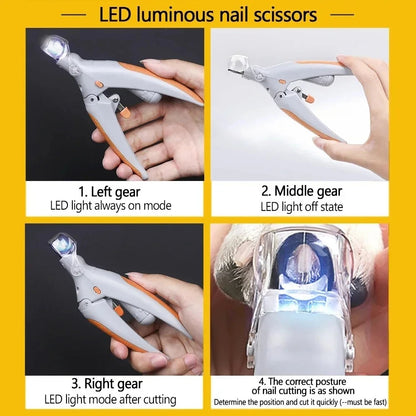 LED luminous nail scissors

1. Left gear
LED light always on mode

2. Middle gear
LED light off state

3. Right gear
LED light mode after cutting

4. The correct posture of nail cutting is as shown
Determine the position and cut it quickly (--must be fast)